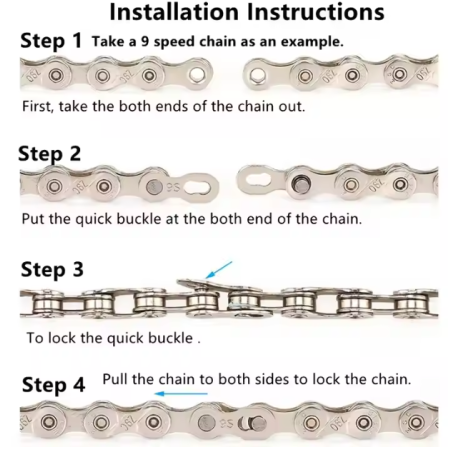 Installation Instructions

Step 1 Take a 9 speed chain as an example.

First, take the both ends of the chain out.

Step 2

Put the quick buckle at the both end of the chain.

Step 3

To lock the quick buckle .

Step 4 Pull the chain to both sides to lock the chain.